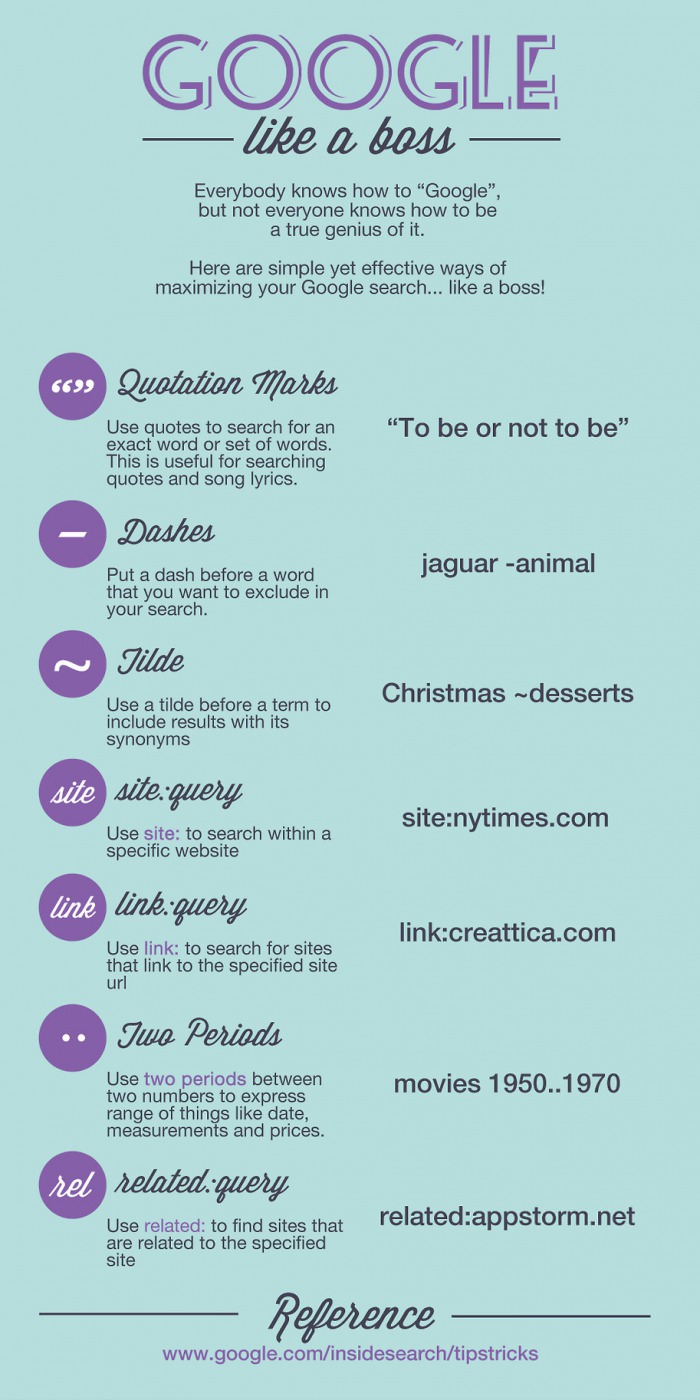 GOOGLE

like a boss

Everybody knows how to “Google”, but not everyone knows how to be a true genius of it.

Here are simple yet effective ways of maximizing your Google search... like a boss!

“” Quotation Marks

Use quotes to search for an exact word or set of words. This is useful for searching quotes and song lyrics.

“To be or not to be”

– Dashes

Put a dash before a word that you want to exclude in your search.

jaguar -animal

~ Tilde

Use a tilde before a term to include results with its synonyms

Christmas ~desserts

site site:query

Use site: to search within a specific website

site:nytimes.com

link link:query

Use link: to search for sites that link to the specified site url

link:creattica.com

.. Two Periods

Use two periods between two numbers to express range of things like date, measurements and prices.

movies 1950..1970

rel related:query

Use related: to find sites that are related to the specified site

related:appstorm.net

Reference

www.google.com/insidesearch/tipstricks